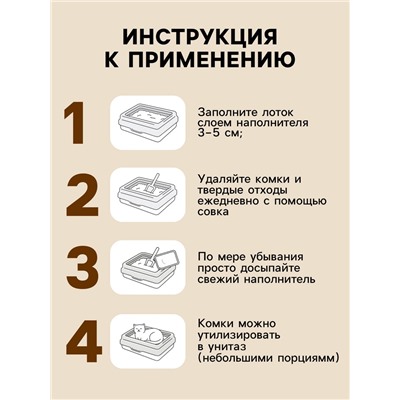 ИНСТРУКЦИЯ К ПРИМЕНЕНИЮ

1

Заполните лоток слоем наполнителя 3-5 см;

2

Удаляйте комки и твердые отходы ежедневно с помощью совка

3

По мере убывания просто досыпайте свежий наполнитель

4

Комки можно утилизировать в унитаз (небольшими порциямм)