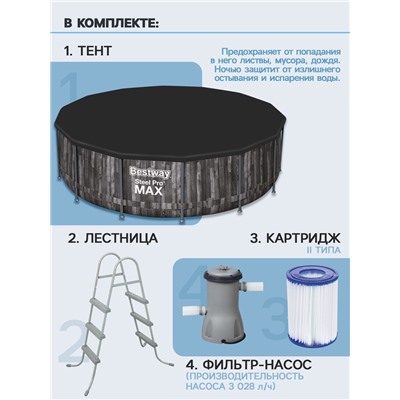 В КОМПЛЕКТЕ:

1. ТЕНТ

Предохраняет от попадания в него листвы, мусора, дождя. Ночью защитит от излишнего остывания и испарения воды.

1

Bestway
Steel Pro
MAX

2. ЛЕСТНИЦА

3. КАРТРИДЖ
II ТИПА

2

4

3

4. ФИЛЬТР-НАСОС
(ПРОИЗВОДИТЕЛЬНОСТЬ НАСОСА 3 028 л/ч)