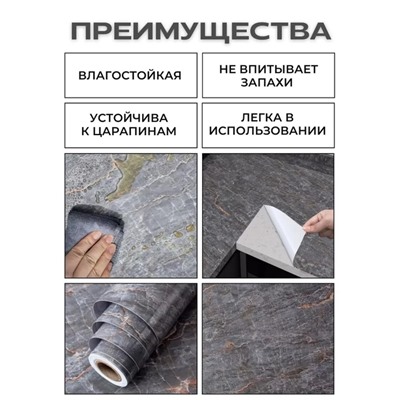 ПРЕИМУЩЕСТВА

ВЛАГОСТОЙКАЯ

НЕ ВПИТЫВАЕТ ЗАПАХИ

УСТОЙЧИВА К ЦАРАПИНАМ

ЛЕГКА В ИСПОЛЬЗОВАНИИ