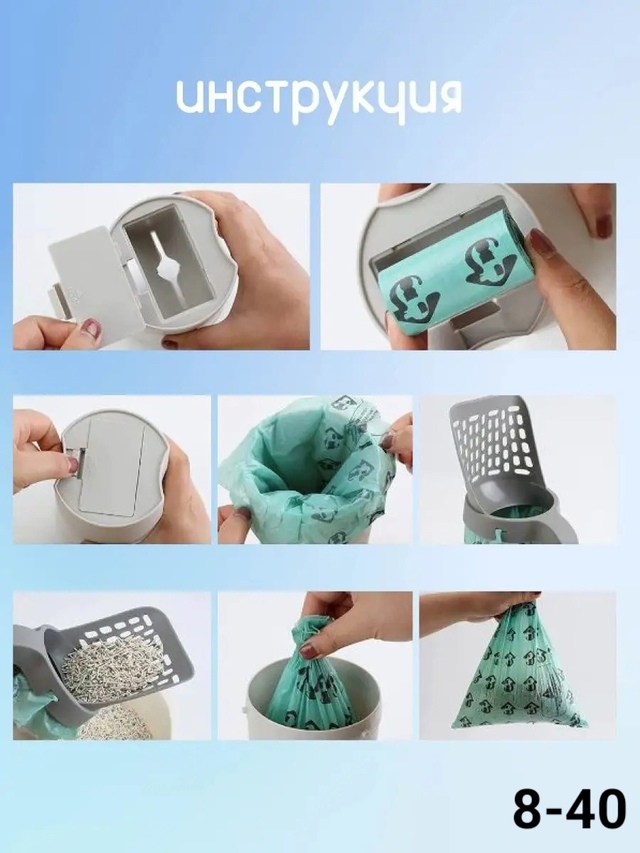 инструкция

8-40