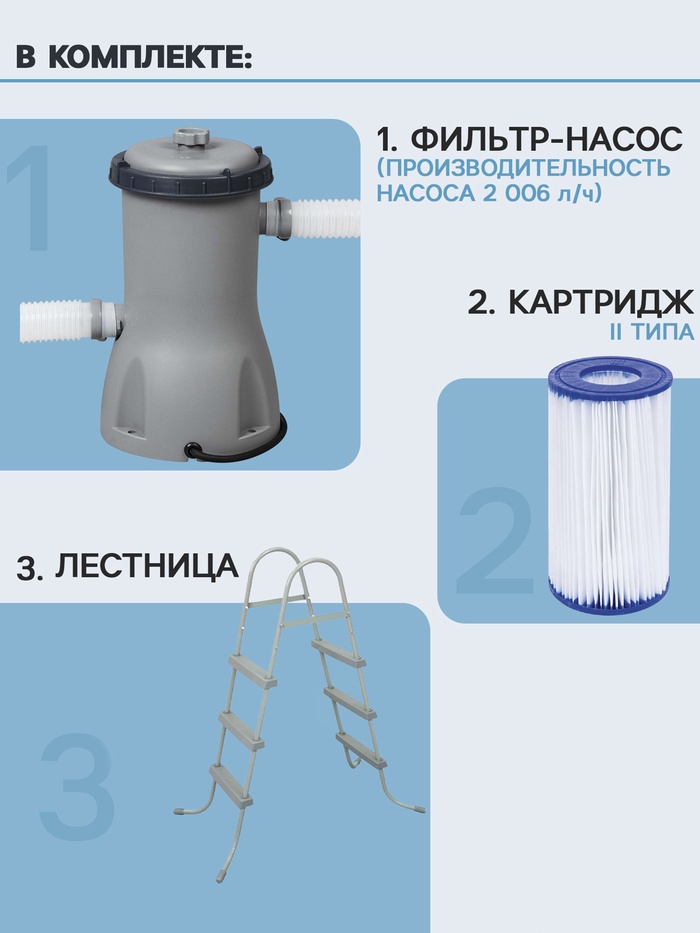 В КОМПЛЕКТЕ:

1

1. ФИЛЬТР-НАСОС
(ПРОИЗВОДИТЕЛЬНОСТЬ НАСОСА 2 006 л/ч)

2. КАРТРИДЖ
II ТИПА

2

3. ЛЕСТНИЦА

3