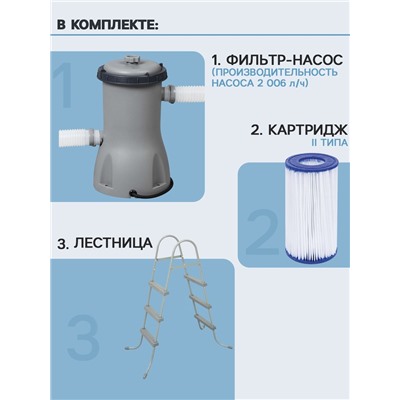 В КОМПЛЕКТЕ:

1

1. ФИЛЬТР-НАСОС
(ПРОИЗВОДИТЕЛЬНОСТЬ НАСОСА 2 006 л/ч)

2. КАРТРИДЖ
II ТИПА

2

3. ЛЕСТНИЦА

3