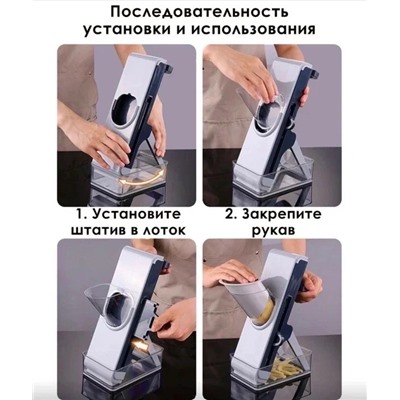 Последовательность установки и использования

1. Установите штатив в лоток

2. Закрепите рукав