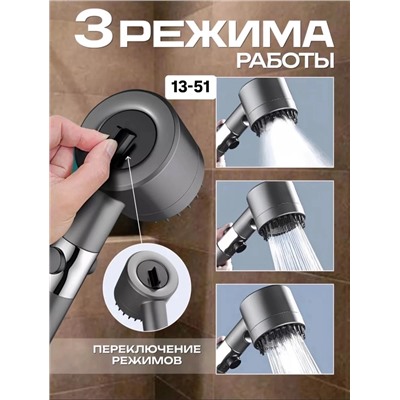 3 РЕЖИМА РАБОТЫ

13-51

ПЕРЕКЛЮЧЕНИЕ РЕЖИМОВ