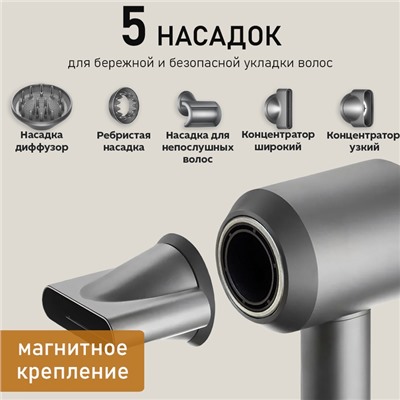 5 НАСАДОК

для бережной и безопасной укладки волос

Насадка диффузор

Ребристая насадка

Насадка для непослушных волос

Концентратор широкий

Концентратор узкий

магнитное крепление