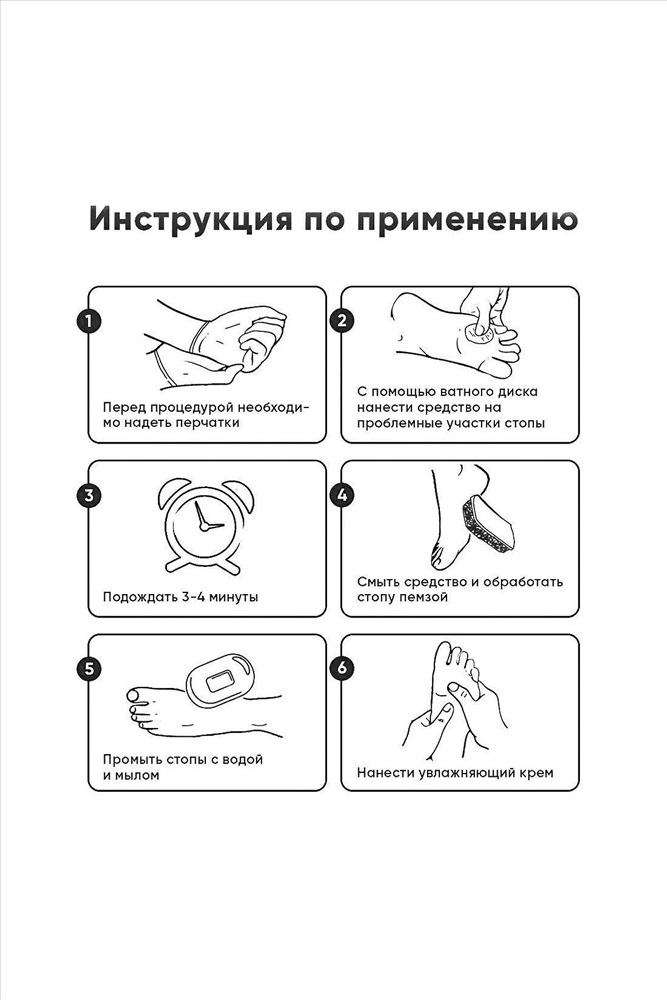 Инструкция по применению

1
Перед процедурой необходимо надеть перчатки

2
С помощью ватного диска нанести средство на проблемные участки стопы

3
Подождать 3-4 минуты

4
Смыть средство и обработать стопу пемзой

5
Промыть стопы с водой и мылом

6
Нанести увлажняющий крем