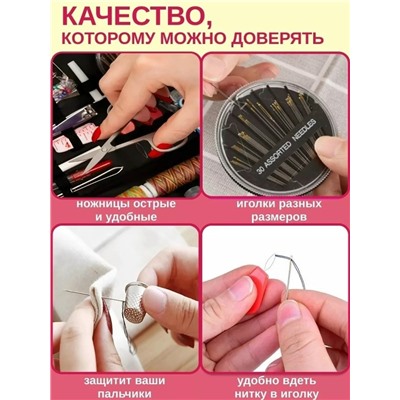 КАЧЕСТВО,
КОТОРОМУ МОЖНО ДОВЕРЯТЬ

30 ASSORTED NEEDLES

ножницы острые и удобные

иголки разных размеров

защитит ваши пальчики

удобно вдеть нитку в иголку