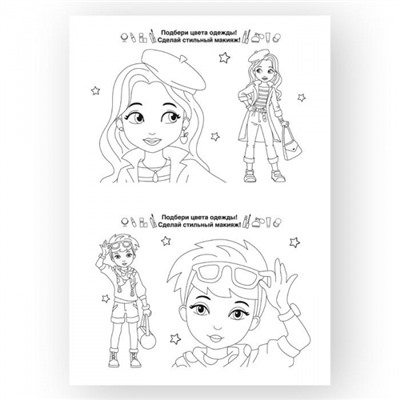 Подбери цвета одежды!
Сделай стильный макияж!

Подбери цвета одежды!
Сделай стильный макияж!