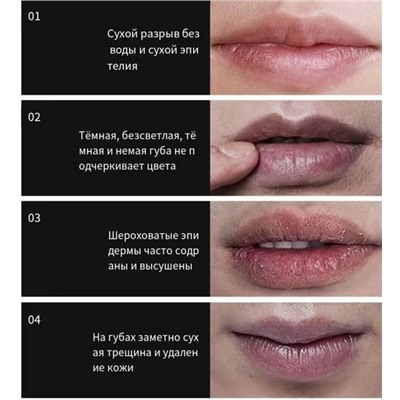 01

Сухой разрыв без воды и сухой эпи телия

02

Тёмная, безсветлая, тё мная и немая губа не п одчеркивает цвета

03

Шероховатые эпи дермы часто содр аны и высушены

04

На губах заметно сух ая трещина и удален ие кожи