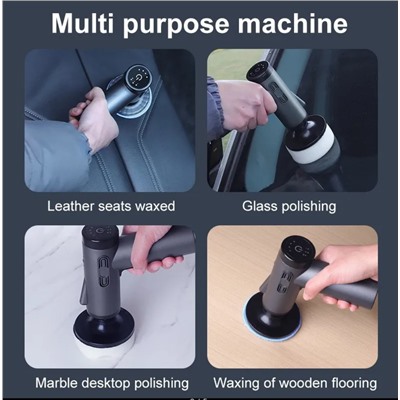 Multi purpose machine

Leather seats waxed

Glass polishing

Marble desktop polishing

Waxing of wooden flooring