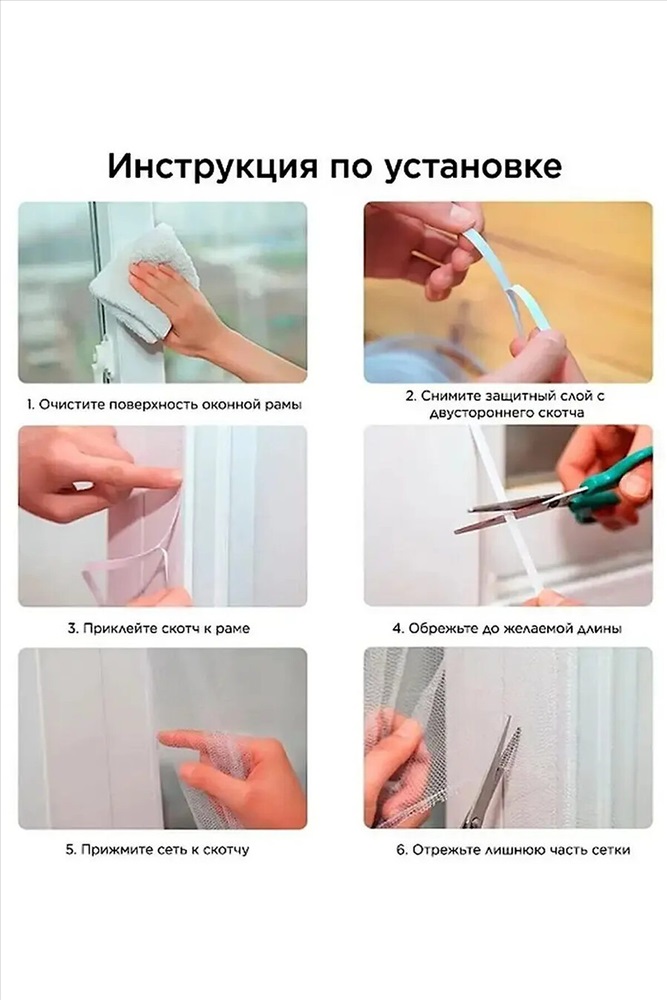 Инструкция по установке

1. Очистите поверхность оконной рамы

2. Снимите защитный слой с двустороннего скотча

3. Приклейте скотч к раме

4. Обрежьте до желаемой длины

5. Прижмите сеть к скотчу

6. Отрежьте лишнюю часть сетки