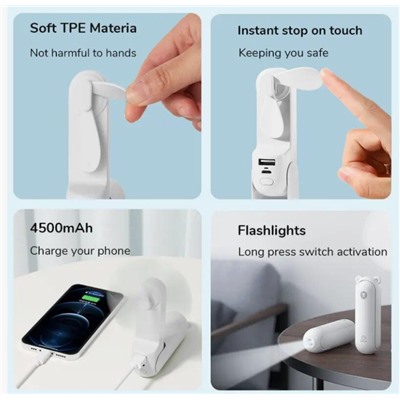 Soft TPE Materia

Not harmful to hands

Instant stop on touch

Keeping you safe

4500mAh

Charge your phone

Flashlights

Long press switch activation