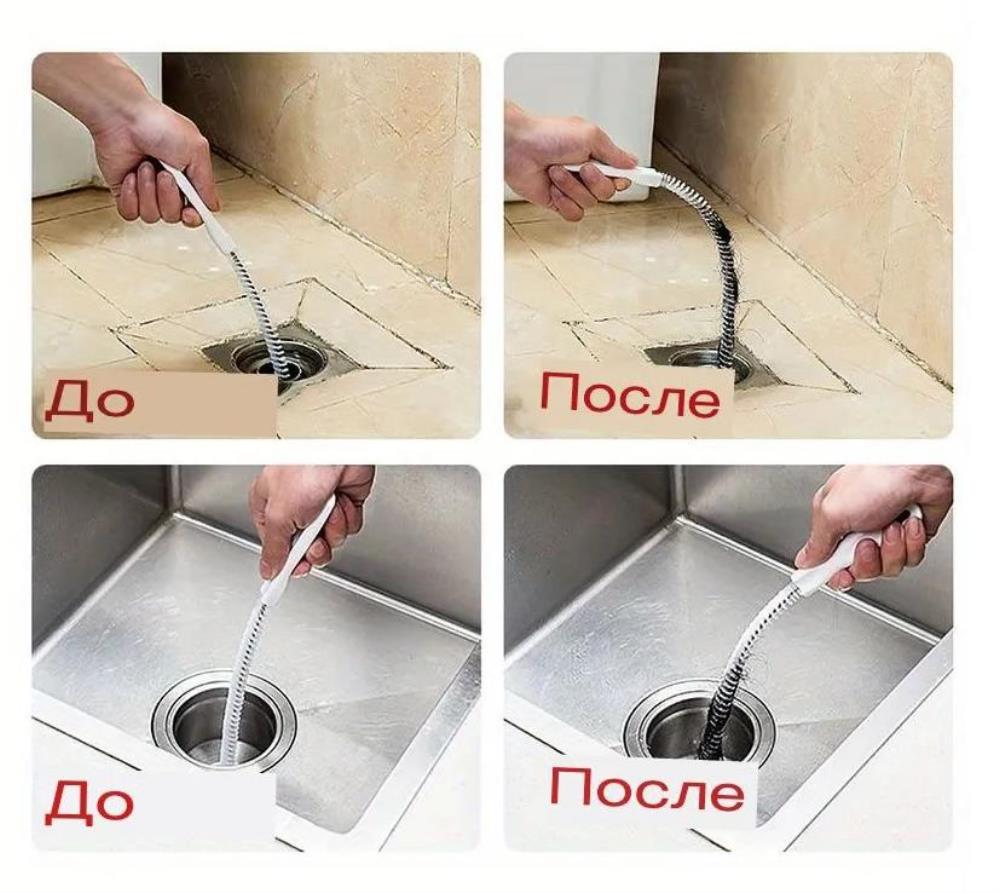 До

После

До

После