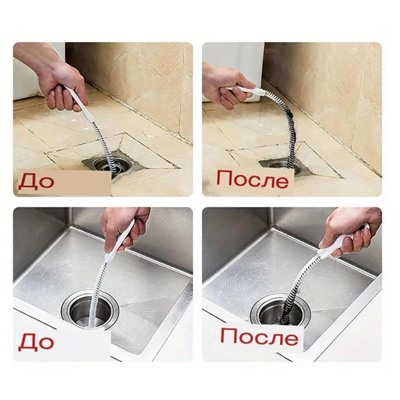 До

После

До

После