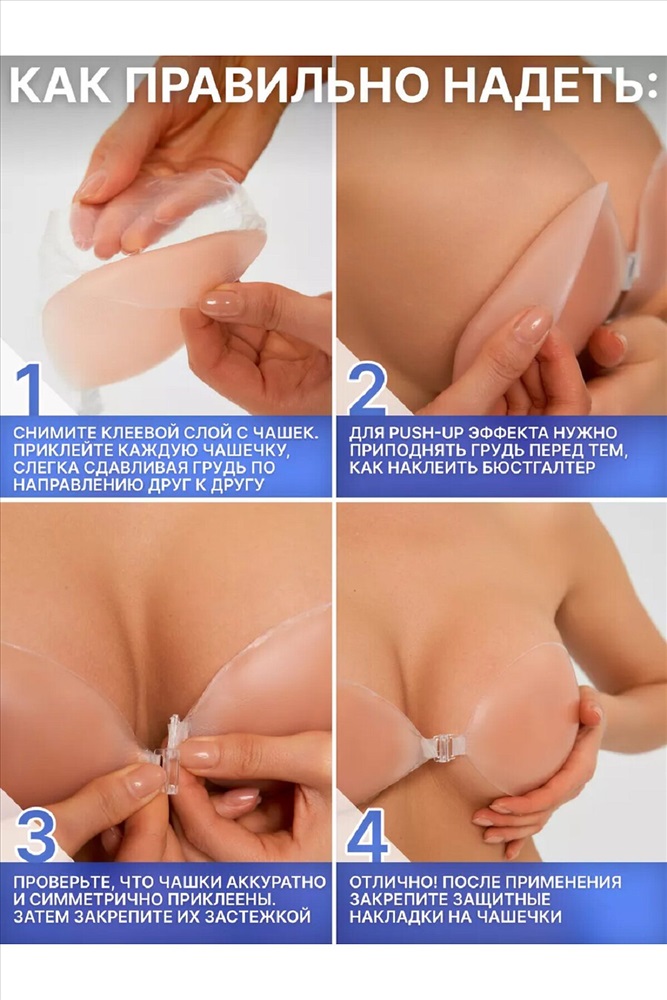 КАК ПРАВИЛЬНО НАДЕТЬ:

1

СНИМИТЕ КЛЕЕВОЙ СЛОЙ С ЧАШЕК. ПРИКЛЕЙТЕ КАЖДУЮ ЧАШЕЧКУ, СЛЕГКА СДАВЛИВАЯ ГРУДЬ ПО НАПРАВЛЕНИЮ ДРУГ К ДРУГУ

2

ДЛЯ PUSH-UP ЭФФЕКТА НУЖНО ПРИПОДНЯТЬ ГРУДЬ ПЕРЕД ТЕМ, КАК НАКЛЕИТЬ БЮСТГАЛТЕР

3

ПРОВЕРЬТЕ, ЧТО ЧАШКИ АККУРАТНО И СИММЕТРИЧНО ПРИКЛЕЕНЫ. ЗАТЕМ ЗАКРЕПИТЕ ИХ ЗАСТЕЖКОЙ

4

ОТЛИЧНО! ПОСЛЕ ПРИМЕНЕНИЯ ЗАКРЕПИТЕ ЗАЩИТНЫЕ НАКЛАДКИ НА ЧАШЕЧКИ