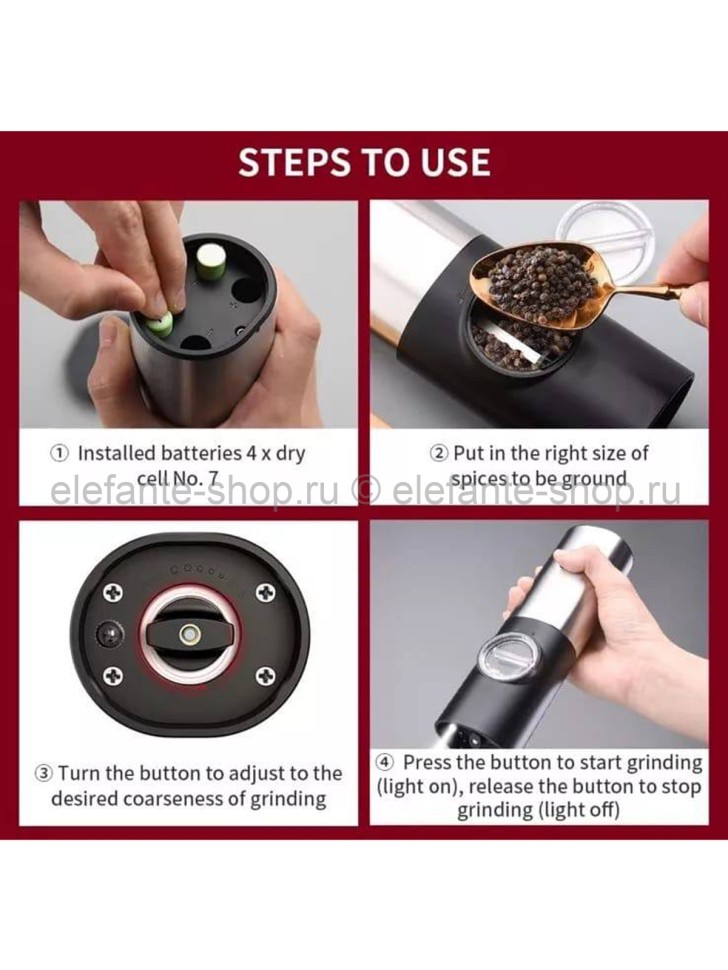 STEPS TO USE

① Installed batteries 4 x dry cell No. 7

② Put in the right size of spices to be ground

elefante-shop.ru © elefante-shop.ru

③ Turn the button to adjust to the desired coarseness of grinding

④ Press the button to start grinding (light on), release the button to stop grinding (light off)