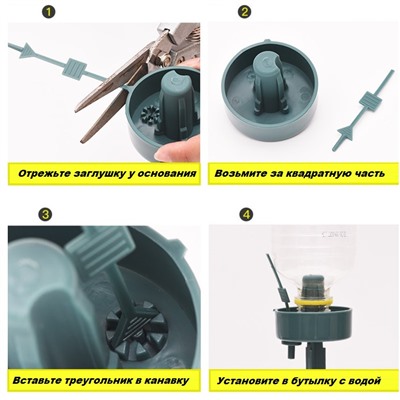 1

Отрежьте заглушку у основания

2

Возьмите за квадратную часть

3

Вставьте треугольник в канавку

4

Установите в бутылку с водой