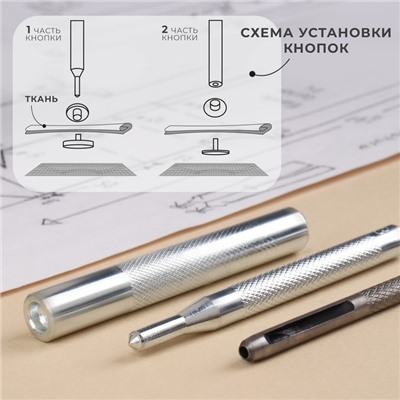 1 ЧАСТЬ КНОПКИ

2 ЧАСТЬ КНОПКИ

СХЕМА УСТАНОВКИ КНОПОК

ТКАНЬ