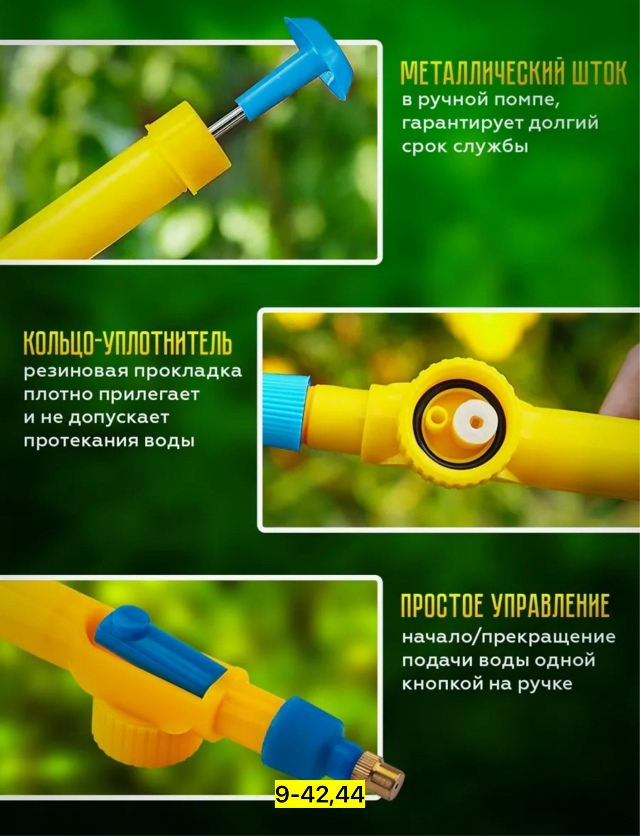 МЕТАЛЛИЧЕСКИЙ ШТОК
в ручной помпе, гарантирует долгий срок службы

КОЛЬЦО-УПЛОТНИТЕЛЬ
резиновая прокладка плотно прилегает и не допускает протекания воды

ПРОСТОЕ УПРАВЛЕНИЕ
начало/прекращение подачи воды одной кнопкой на ручке

9-42,44