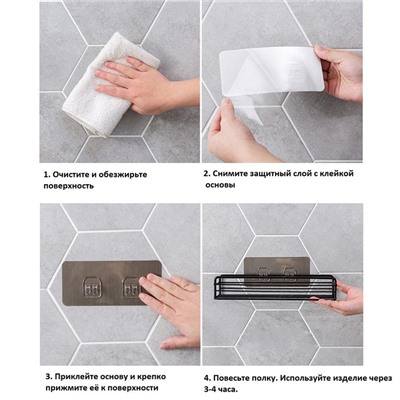 1. Очистите и обезжирьте поверхность

2. Снимите защитный слой с клейкой основы

3. Приклейте основу и крепко прижмите её к поверхности

4. Повесьте полку. Используйте изделие через 3-4 часа.