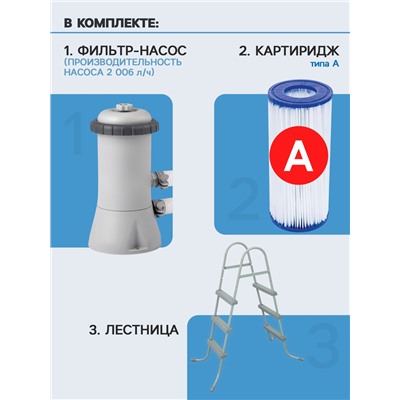 В КОМПЛЕКТЕ:

1. ФИЛЬТР-НАСОС
(ПРОИЗВОДИТЕЛЬНОСТЬ НАСОСА 2 006 л/ч)

2. КАРТИРИДЖ
типа А

1

А

2

3. ЛЕСТНИЦА

3