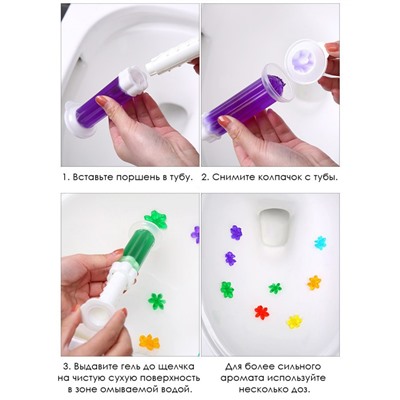 1. Вставьте поршень в тубу.

2. Снимите колпачок с тубы.

3. Выдавите гель до щелчка на чистую сухую поверхность в зоне омываемой водой.

Для более сильного аромата используйте несколько доз.