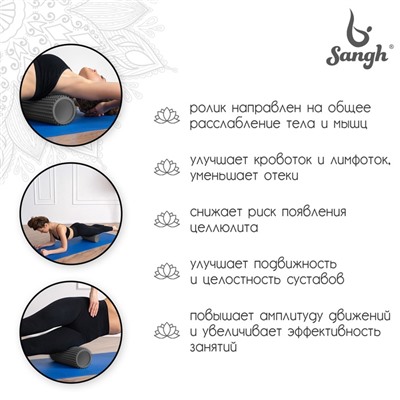 Sangh®

ролик направлен на общее расслабление тела и мышц

улучшает кровоток и лимфоток, уменьшает отеки

снижает риск появления целлюлита

улучшает подвижность и целостность суставов

повышает амплитуду движений и увеличивает эффективность занятий