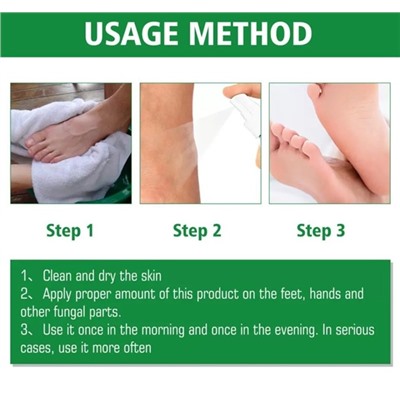 USAGE METHOD

Step 1

Step 2

Step 3

1、 Clean and dry the skin
2、 Apply proper amount of this product on the feet, hands and other fungal parts.
3、 Use it once in the morning and once in the evening. In serious cases, use it more often