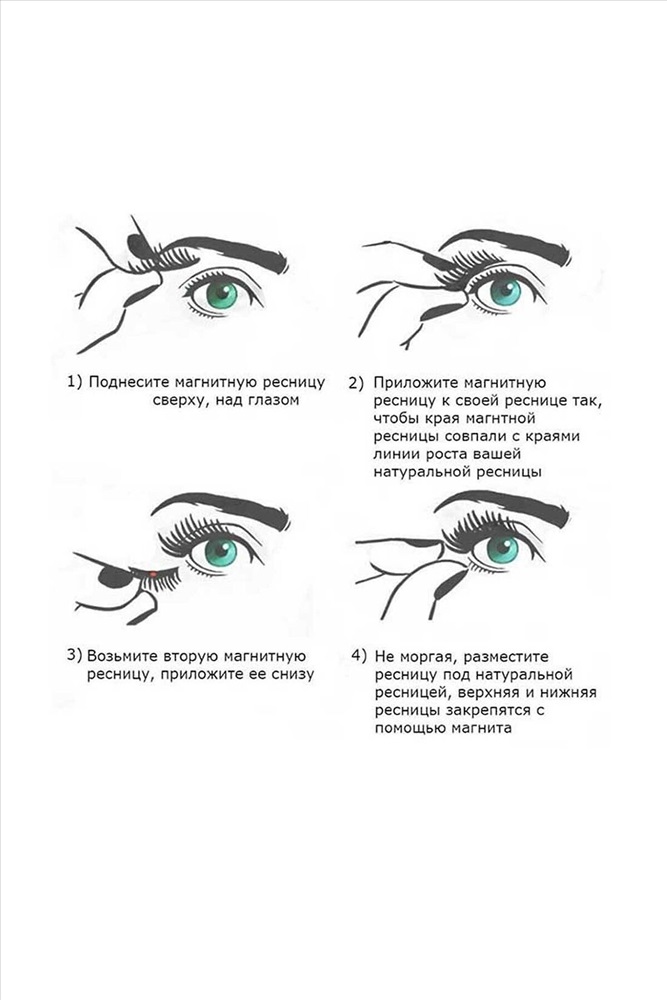 1) Поднесите магнитную ресницу сверху, над глазом

2) Приложите магнитную ресницу к своей реснице так, чтобы края магнтной ресницы совпали с краями линии роста вашей натуральной ресницы

3) Возьмите вторую магнитную ресницу, приложите ее снизу

4) Не моргая, разместите ресницу под натуральной ресницей, верхняя и нижняя ресницы закрепятся с помощью магнита