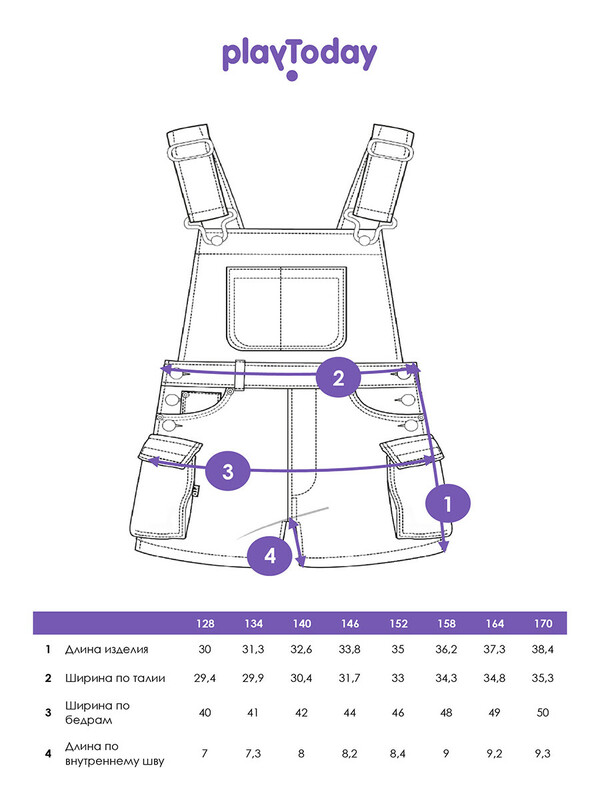 playToday

2

3

1

4

| | | 128 | 134 | 140 | 146 | 152 | 158 | 164 | 170 |
|---|---|---|---|---|---|---|---|---|---|
| 1 | Длина изделия | 30 | 31,3 | 32,6 | 33,8 | 35 | 36,2 | 37,3 | 38,4 |
| 2 | Ширина по талии | 29,4 | 29,9 | 30,4 | 31,7 | 33 | 34,3 | 34,8 | 35,3 |
| 3 | Ширина по бедрам | 40 | 41 | 42 | 44 | 46 | 48 | 49 | 50 |
| 4 | Длина по внутреннему шву | 7 | 7,3 | 8 | 8,2 | 8,4 | 9 | 9,2 | 9,3 |