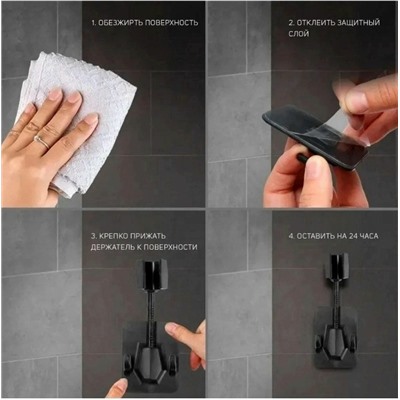 1. ОБЕЗЖИРТЬ ПОВЕРХНОСТЬ

2. ОТКЛЕИТЬ ЗАЩИТНЫЙ СЛОЙ

3. КРЕПКО ПРИЖАТЬ ДЕРЖАТЕЛЬ К ПОВЕРХНОСТИ

4. ОСТАВИТЬ НА 24 ЧАСА