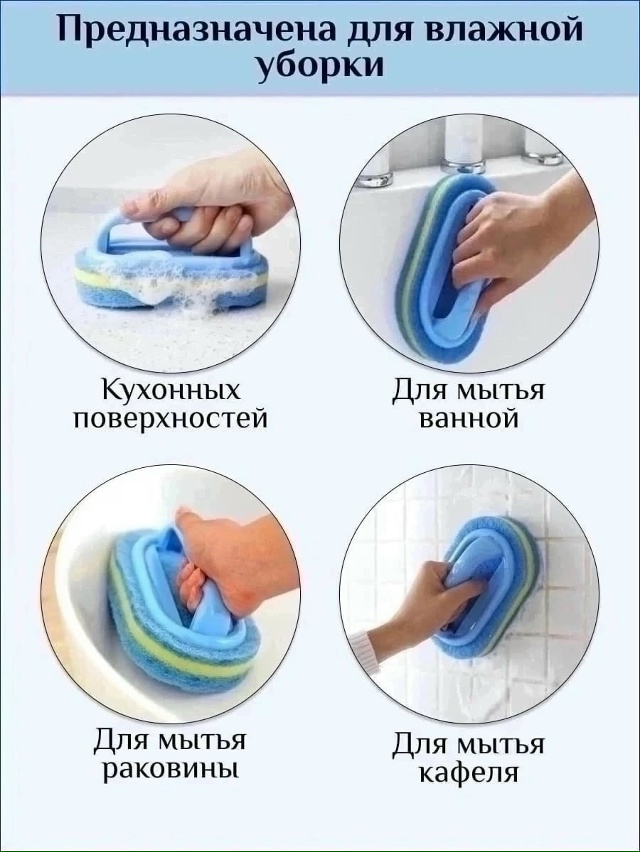 Предназначена для влажной уборки

Кухонных поверхностей

Для мытья ванной

Для мытья раковины

Для мытья кафеля