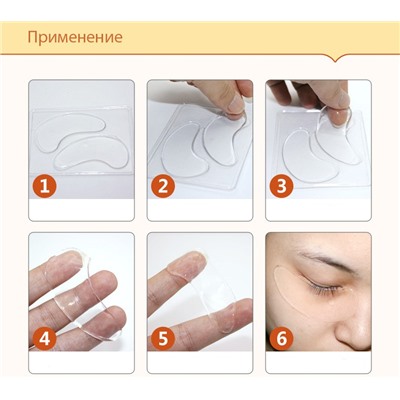 Применение

1

2

3

4

5

6