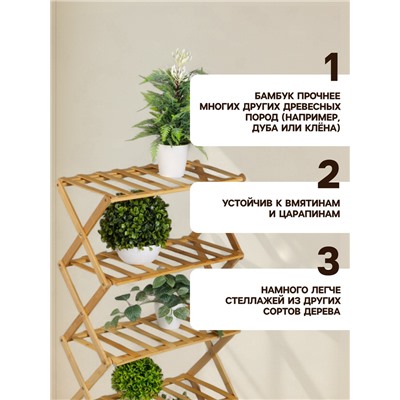 1

БАМБУК ПРОЧНЕЕ МНОГИХ ДРУГИХ ДРЕВЕСНЫХ ПОРОД (НАПРИМЕР, ДУБА ИЛИ КЛЁНА)

2

УСТОЙЧИВ К ВМЯТИНАМ И ЦАРАПИНАМ

3

НАМНОГО ЛЕГЧЕ СТЕЛЛАЖЕЙ ИЗ ДРУГИХ СОРТОВ ДЕРЕВА