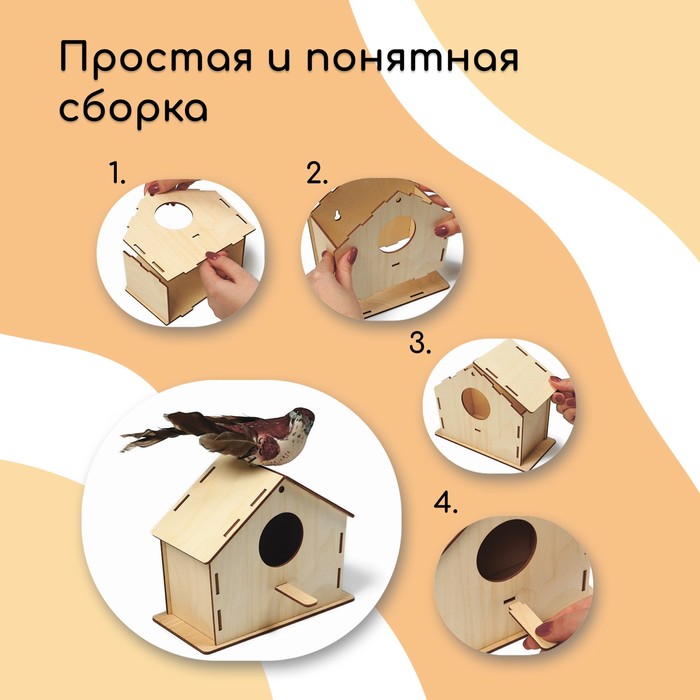 Простая и понятная сборка

1.

2.

3.

4.