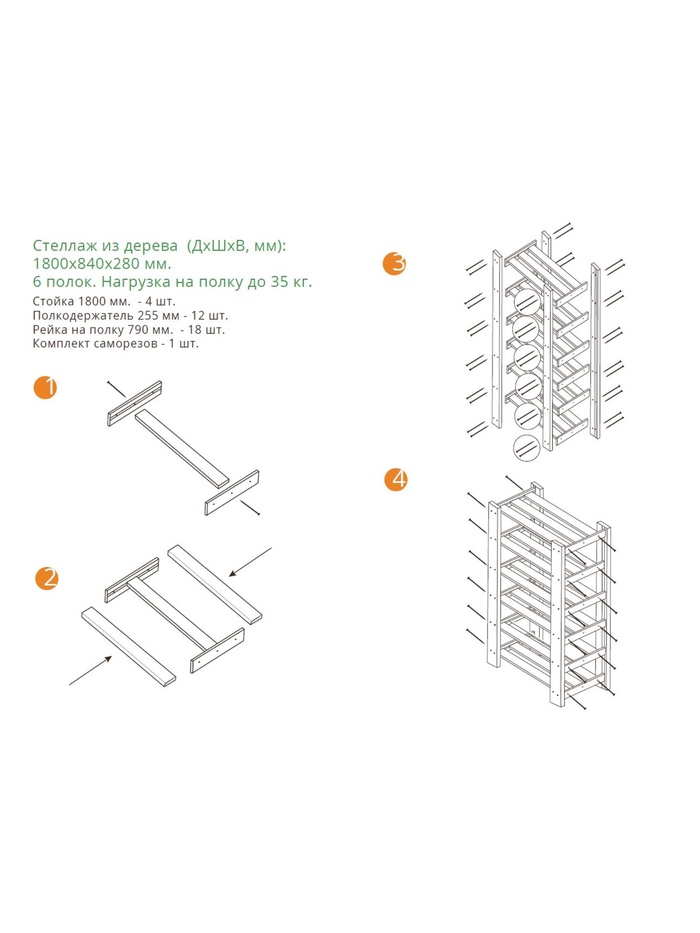 Стеллаж из дерева (ДхШхВ, мм):
1800х840х280 мм.
6 полок. Нагрузка на полку до 35 кг.

Стойка 1800 мм. - 4 шт.
Полкодержатель 255 мм - 12 шт.
Рейка на полку 790 мм. - 18 шт.
Комплект саморезов - 1 шт.

1

2

3

4