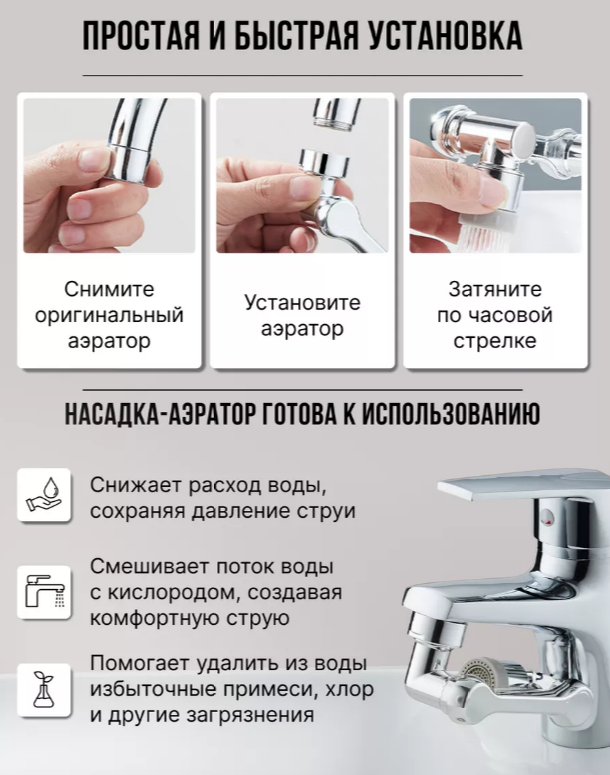 ПРОСТАЯ И БЫСТРАЯ УСТАНОВКА

Снимите оригинальный аэратор

Установите аэратор

Затяните по часовой стрелке

НАСАДКА-АЭРАТОР ГОТОВА К ИСПОЛЬЗОВАНИЮ

Снижает расход воды, сохраняя давление струи

Смешивает поток воды с кислородом, создавая комфортную струю

Помогает удалить из воды избыточные примеси, хлор и другие загрязнения