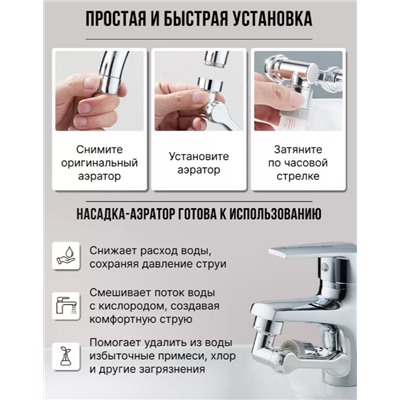 ПРОСТАЯ И БЫСТРАЯ УСТАНОВКА

Снимите оригинальный аэратор

Установите аэратор

Затяните по часовой стрелке

НАСАДКА-АЭРАТОР ГОТОВА К ИСПОЛЬЗОВАНИЮ

Снижает расход воды, сохраняя давление струи

Смешивает поток воды с кислородом, создавая комфортную струю

Помогает удалить из воды избыточные примеси, хлор и другие загрязнения