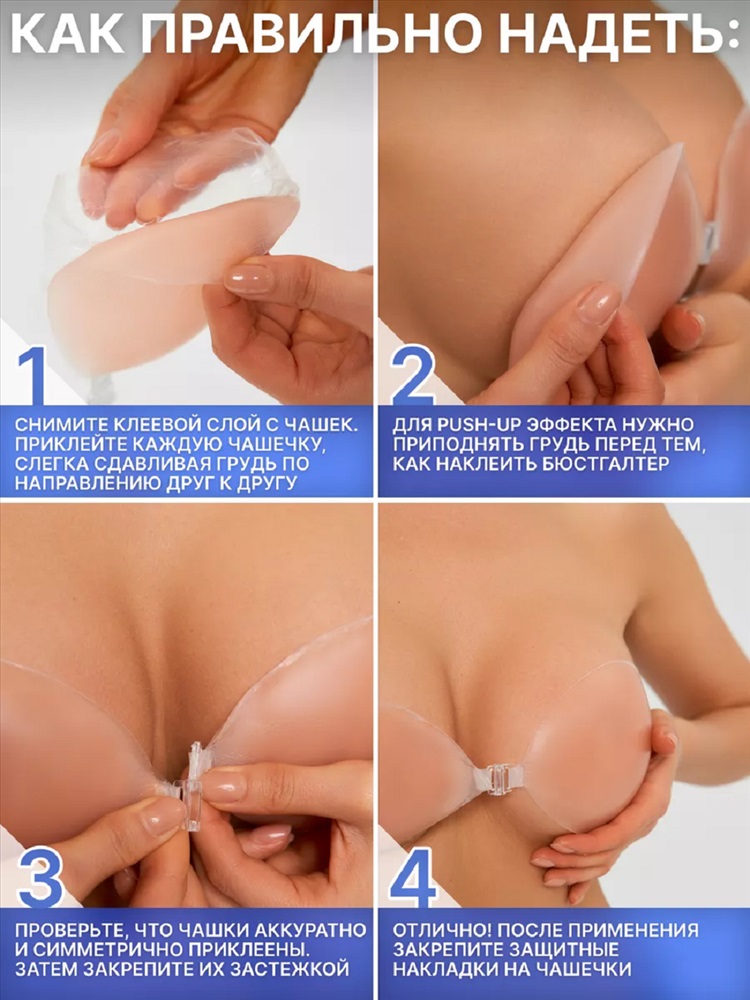 КАК ПРАВИЛЬНО НАДЕТЬ:

1

СНИМИТЕ КЛЕЕВОЙ СЛОЙ С ЧАШЕК. ПРИКЛЕЙТЕ КАЖДУЮ ЧАШЕЧКУ, СЛЕГКА СДАВЛИВАЯ ГРУДЬ ПО НАПРАВЛЕНИЮ ДРУГ К ДРУГУ

2

ДЛЯ PUSH-UP ЭФФЕКТА НУЖНО ПРИПОДНЯТЬ ГРУДЬ ПЕРЕД ТЕМ, КАК НАКЛЕИТЬ БЮСТГАЛТЕР

3

ПРОВЕРЬТЕ, ЧТО ЧАШКИ АККУРАТНО И СИММЕТРИЧНО ПРИКЛЕЕНЫ. ЗАТЕМ ЗАКРЕПИТЕ ИХ ЗАСТЕЖКОЙ

4

ОТЛИЧНО! ПОСЛЕ ПРИМЕНЕНИЯ ЗАКРЕПИТЕ ЗАЩИТНЫЕ НАКЛАДКИ НА ЧАШЕЧКИ