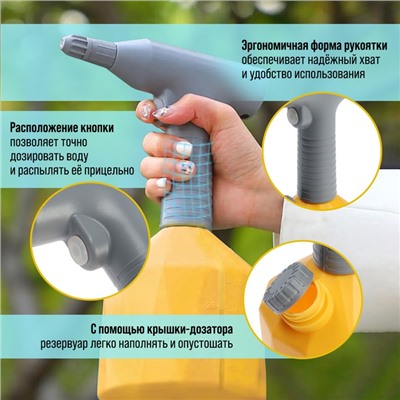 Эргономичная форма рукоятки обеспечивает надёжный хват и удобство использования

Расположение кнопки позволяет точно дозировать воду и распылять её прицельно

С помощью крышки-дозатора резервуар легко наполнять и опустошать