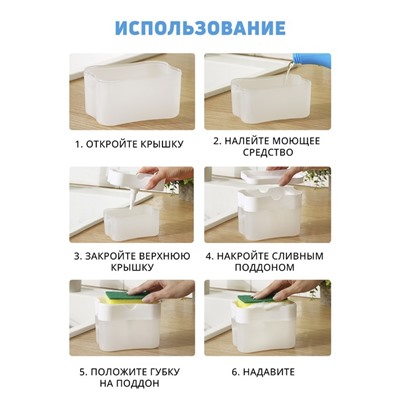 ИСПОЛЬЗОВАНИЕ

1. ОТКРОЙТЕ КРЫШКУ

2. НАЛЕЙТЕ МОЮЩЕЕ СРЕДСТВО

3. ЗАКРОЙТЕ ВЕРХНЮЮ КРЫШКУ

4. НАКРОЙТЕ СЛИВНЫМ ПОДДОНОМ

5. ПОЛОЖИТЕ ГУБКУ НА ПОДДОН

6. НАДАВИТЕ