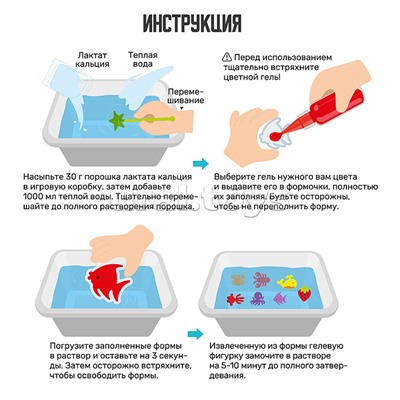 ИНСТРУКЦИЯ

Лактат кальция

Теплая вода

Перемешивание

Перед использованием тщательно встряхните цветной гель!

Насыпьте 30 г порошка лактата кальция в игровую коробку, затем добавьте 1000 мл теплой воды. Тщательно перемешайте до полного растворения порошка.

Выберите гель нужного вам цвета и выдавите его в формочки, полностью их заполняя. Будьте осторожны, чтобы не переполнить форму.

Погрузите заполненные формы в раствор и оставьте на 3 секунды. Затем осторожно встряхните, чтобы освободить формы.

Извлеченную из формы гелевую фигурку замочите в растворе на 5-10 минут до полного затвердевания.