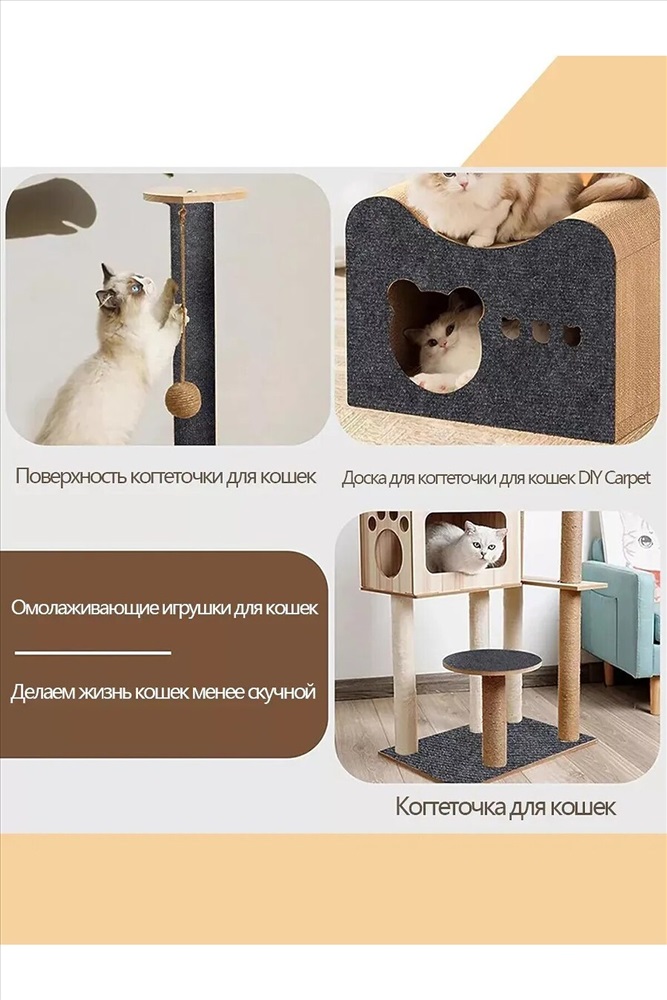 Поверхность когтеточки для кошек

Доска для когтеточки для кошек DIY Carpet

Омолаживающие игрушки для кошек

Делаем жизнь кошек менее скучной

Когтеточка для кошек