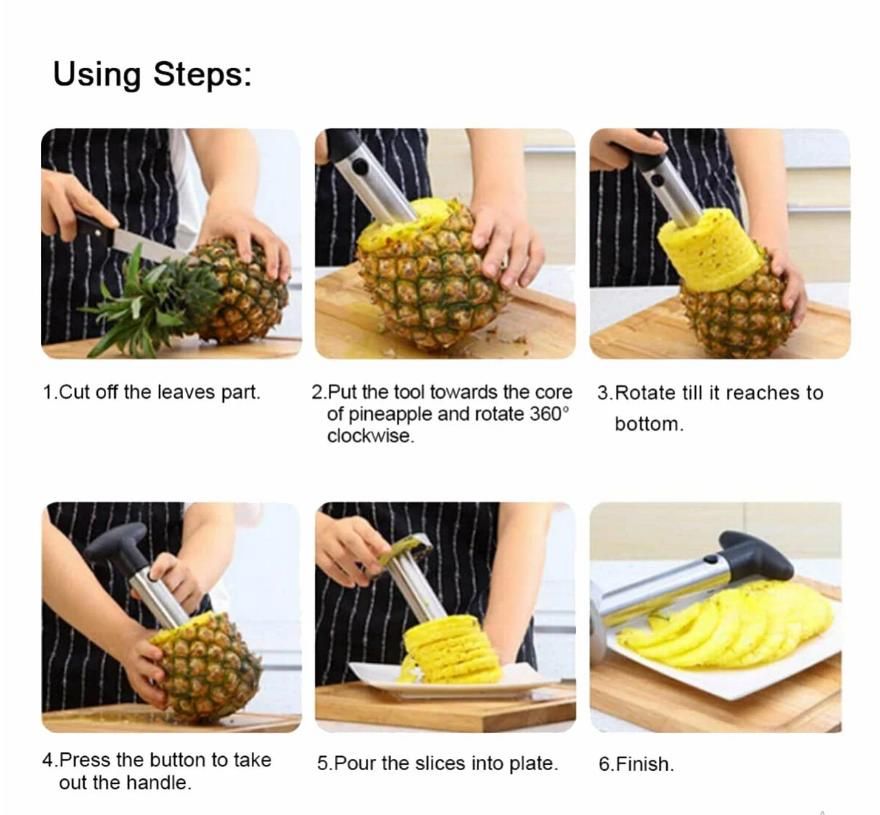 Using Steps:

1.Cut off the leaves part.

2.Put the tool towards the core of pineapple and rotate 360° clockwise.

3.Rotate till it reaches to bottom.

4.Press the button to take out the handle.

5.Pour the slices into plate.

6.Finish.