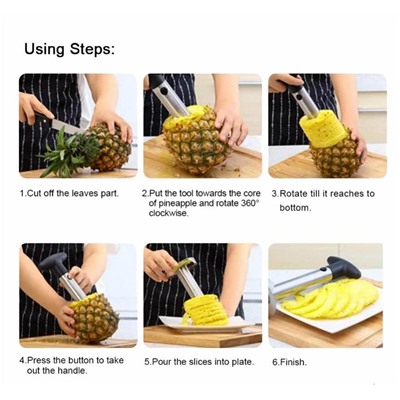 Using Steps:

1.Cut off the leaves part.

2.Put the tool towards the core of pineapple and rotate 360° clockwise.

3.Rotate till it reaches to bottom.

4.Press the button to take out the handle.

5.Pour the slices into plate.

6.Finish.