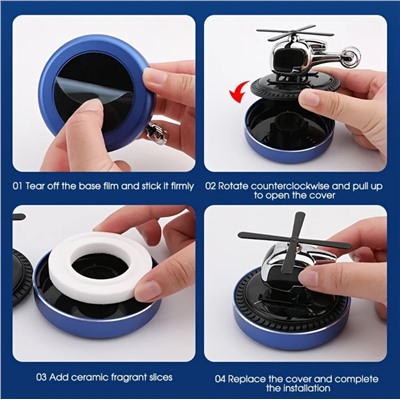 01 Tear off the base film and stick it firmly

02 Rotate counterclockwise and pull up to open the cover

03 Add ceramic fragrant slices

04 Replace the cover and complete the installation