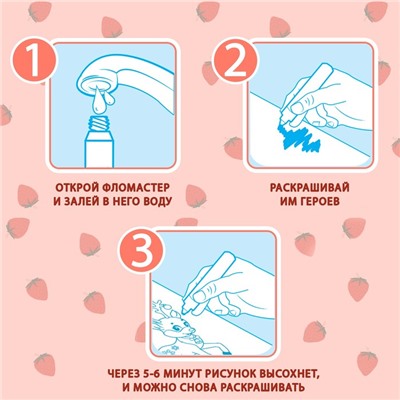 1

ОТКРОЙ ФЛОМАСТЕР И ЗАЛЕЙ В НЕГО ВОДУ

2

РАСКРАШИВАЙ ИМ ГЕРОЕВ

3

ЧЕРЕЗ 5-6 МИНУТ РИСУНОК ВЫСОХНЕТ, И МОЖНО СНОВА РАСКРАШИВАТЬ