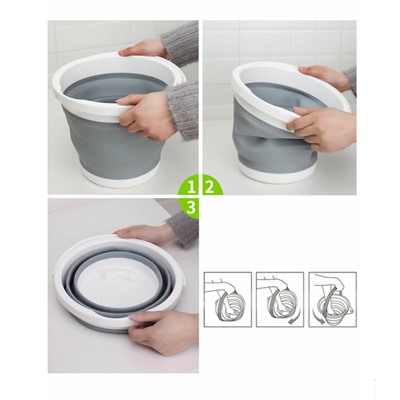 1
2
3