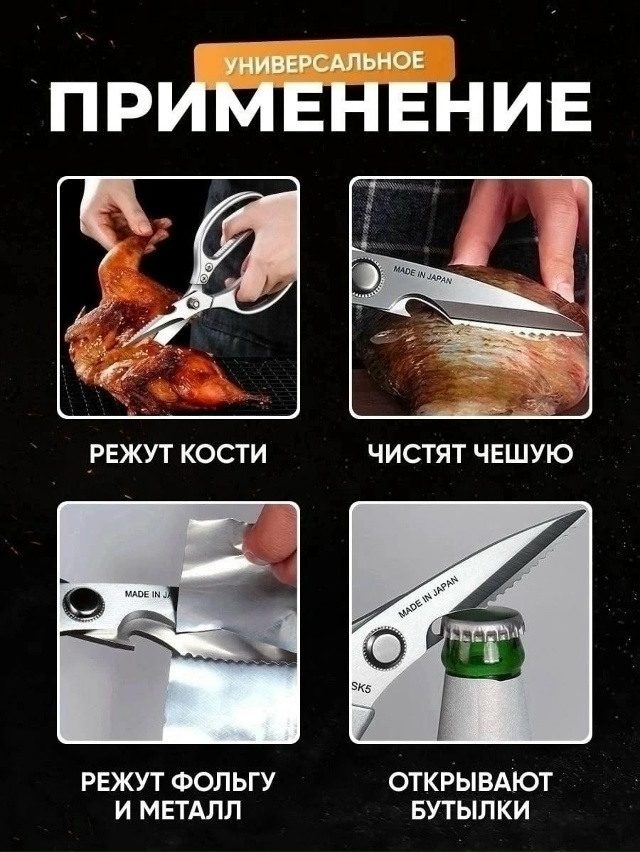 УНИВЕРСАЛЬНОЕ
ПРИМЕНЕНИЕ

MADE IN JAPAN

РЕЖУТ КОСТИ

ЧИСТЯТ ЧЕШУЮ

MADE IN JA

MADE IN JAPAN

SK5

РЕЖУТ ФОЛЬГУ И МЕТАЛЛ

ОТКРЫВАЮТ БУТЫЛКИ