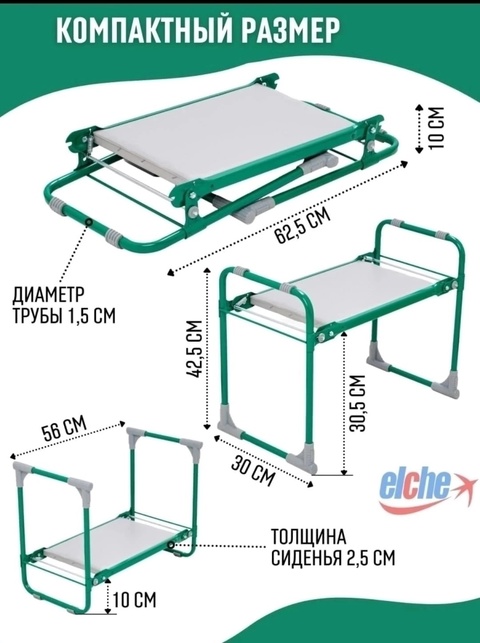 КОМПАКТНЫЙ РАЗМЕР

10 СМ

62,5 СМ

ДИАМЕТР ТРУБЫ 1,5 СМ

42,5 СМ

30,5 СМ

30 СМ

56 СМ

elche

ТОЛЩИНА СИДЕНЬЯ 2,5 СМ

10 СМ